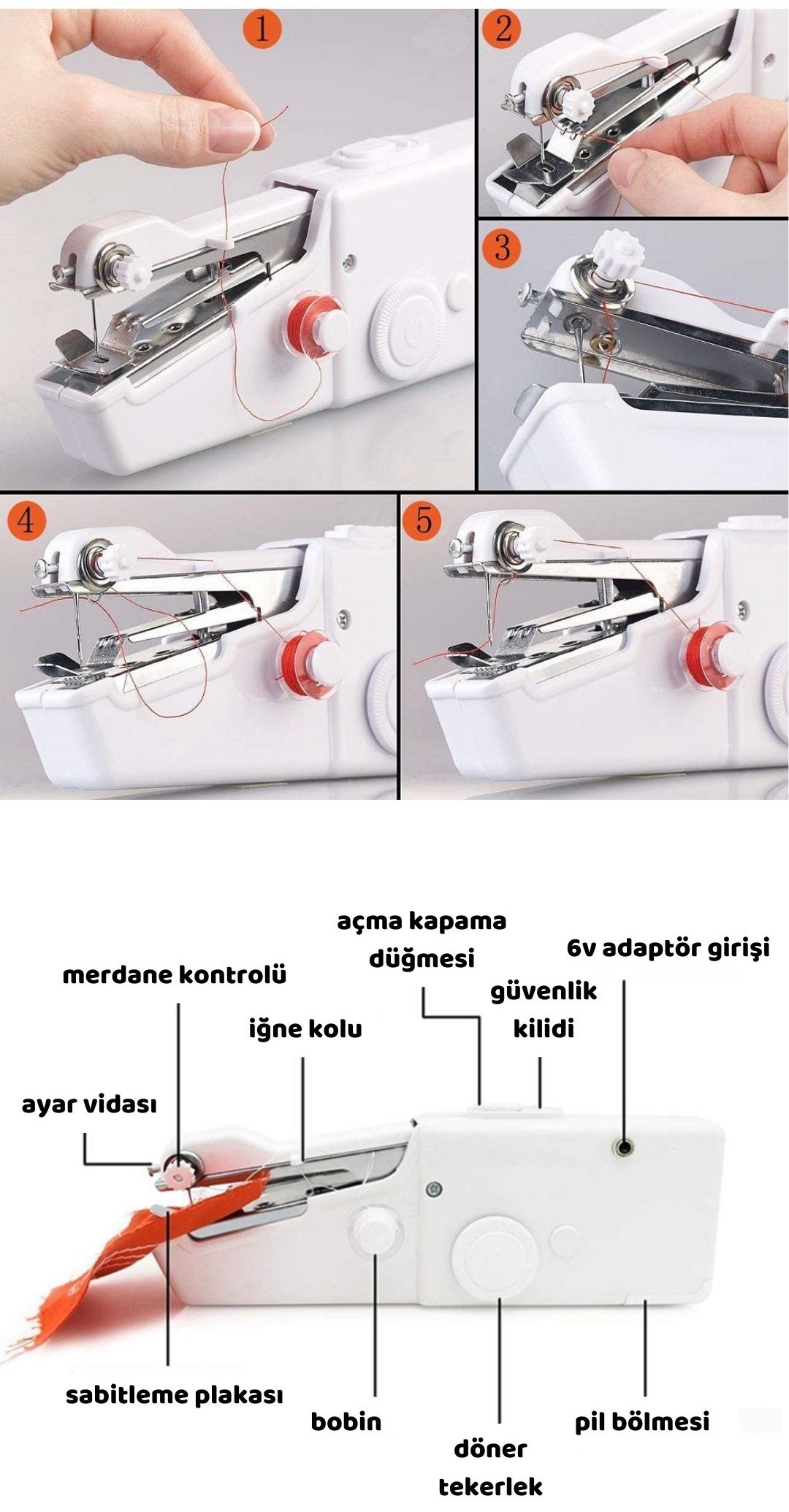 1

2

3

4

5

açma kapama düğmesi

6v adaptör girişi

merdane kontrolü

güvenlik kilidi

iğne kolu

ayar vidası

sabitleme plakası

bobin

döner tekerlek

pil bölmesi